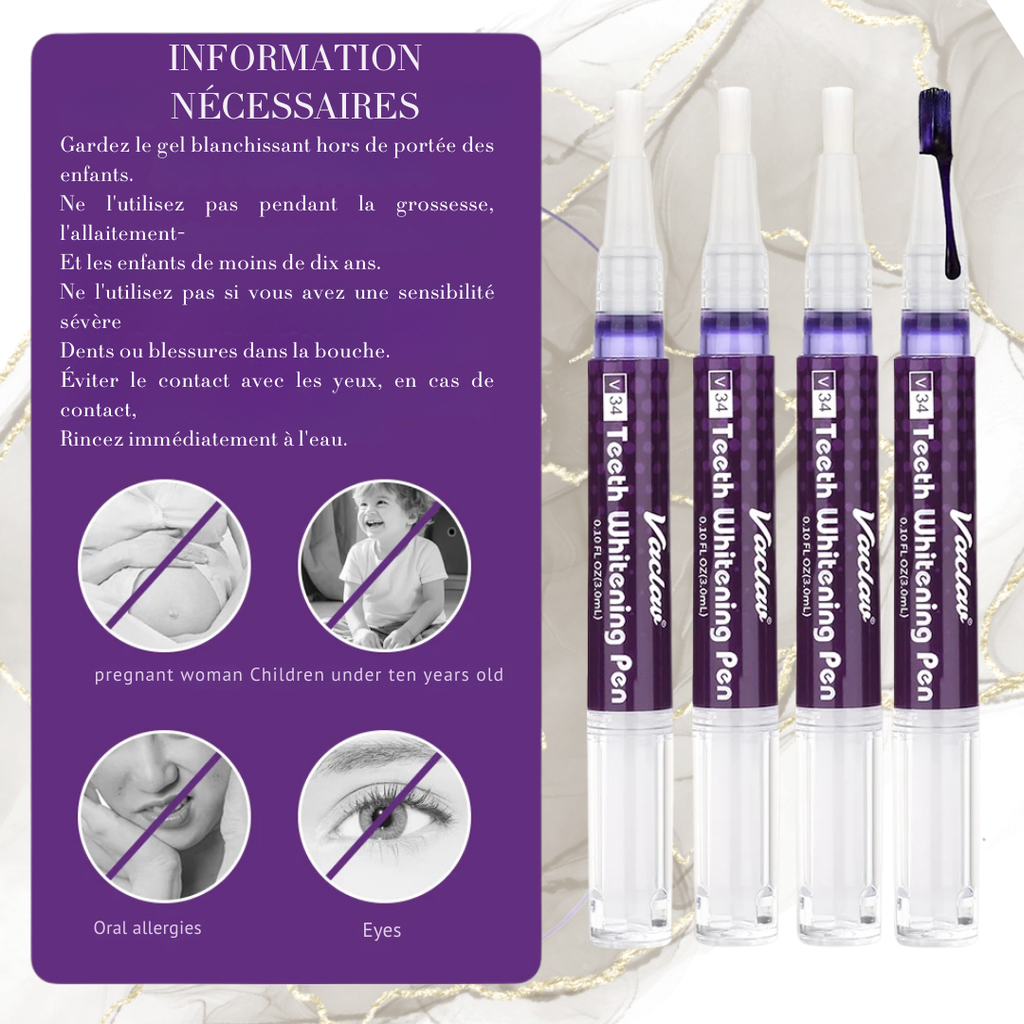 INFORMATION NÉCESSAIRES

Gardez le gel blanchissant hors de portée des enfants.
Ne l'utilisez pas pendant la grossesse, l'allaitement-
Et les enfants de moins de dix ans.
Ne l'utilisez pas si vous avez une sensibilité sévère
Dents ou blessures dans la bouche.
Éviter le contact avec les yeux, en cas de contact,
Rincez immédiatement à l'eau.

pregnant woman Children under ten years old

Oral allergies

Eyes

V34 Teeth Whitening Pen Vaclav® 0.10 FL OZ(3.0mL)

V34 Teeth Whitening Pen Vaclav® 0.10 FL OZ(3.0mL)

V34 Teeth Whitening Pen Vaclav® 0.10 FL OZ(3.0mL)

V34 Teeth Whitening Pen Vaclav® 0.10 FL OZ(3.0mL)